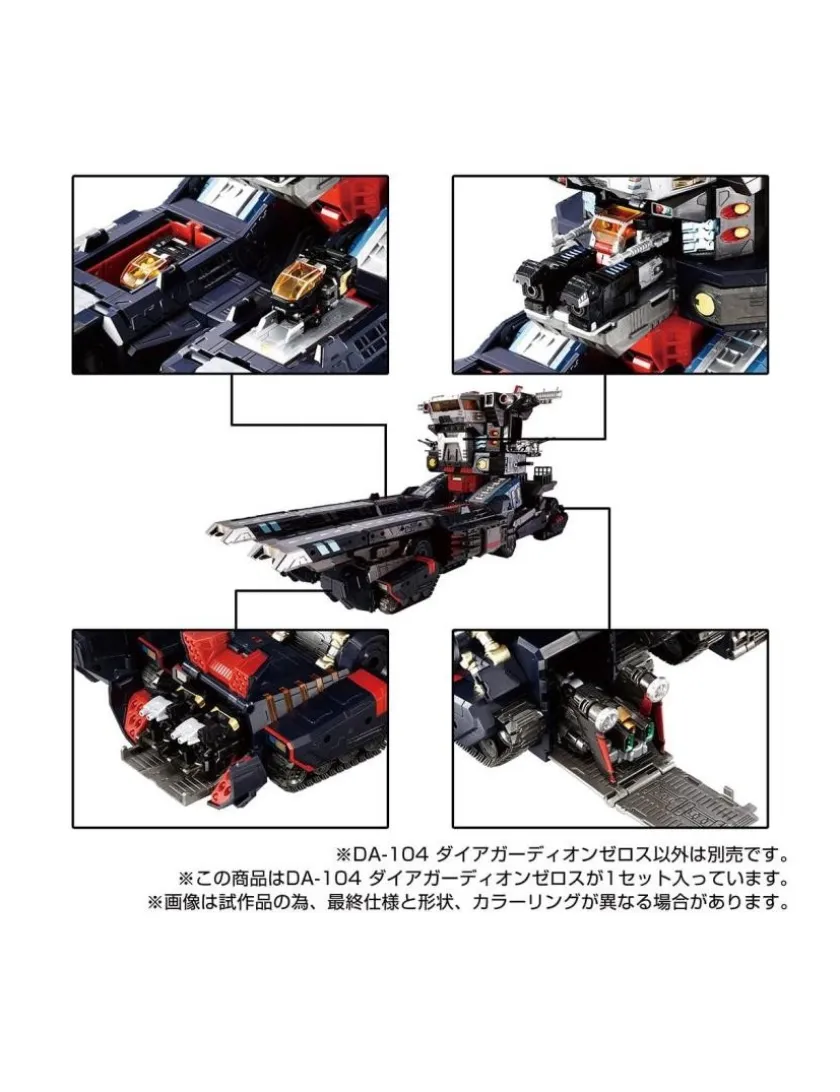 ※DA-104 ダイアガーディオンゼロス以外は別売です。
※この商品はDA-104 ダイアガーディオンゼロスが1セット入っています。
※画像は試作品の為、最終仕様と形状、カラーリングが異なる場合があります。