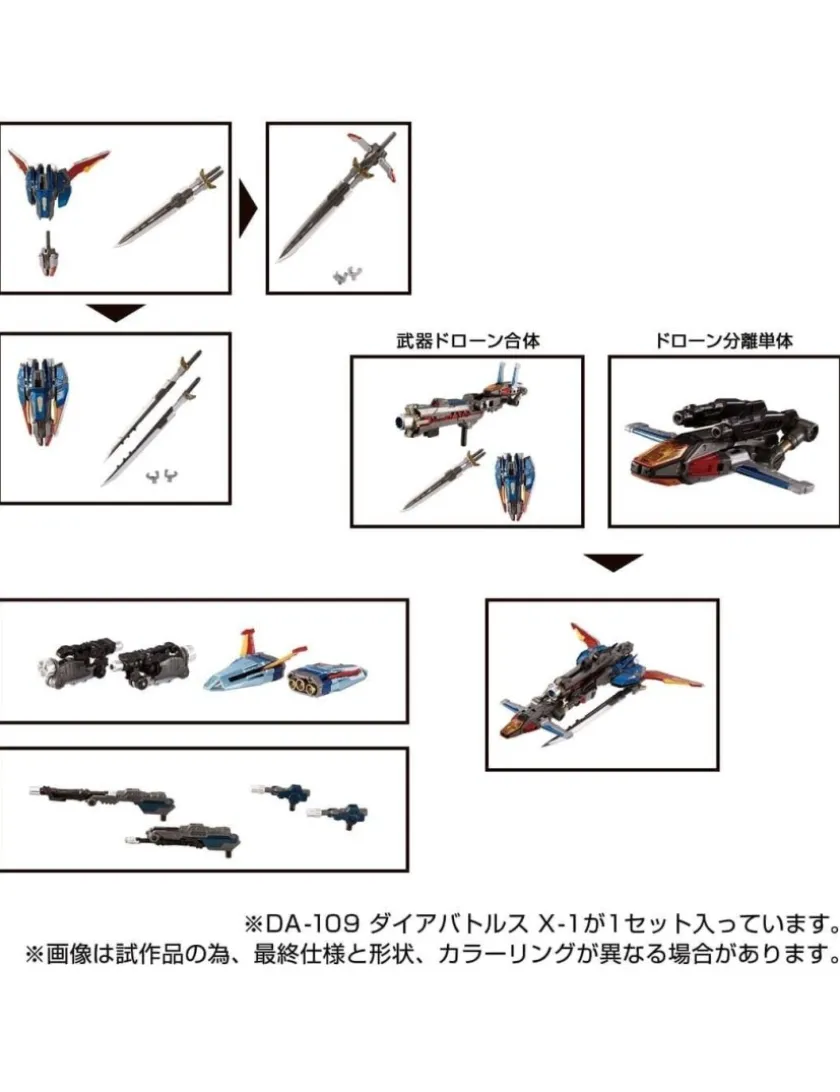 武器ドローン合体

ドローン分離単体

※DA-109 ダイアバトルス X-1が1セット入っています。
※画像は試作品の為、最終仕様と形状、カラーリングが異なる場合があります。