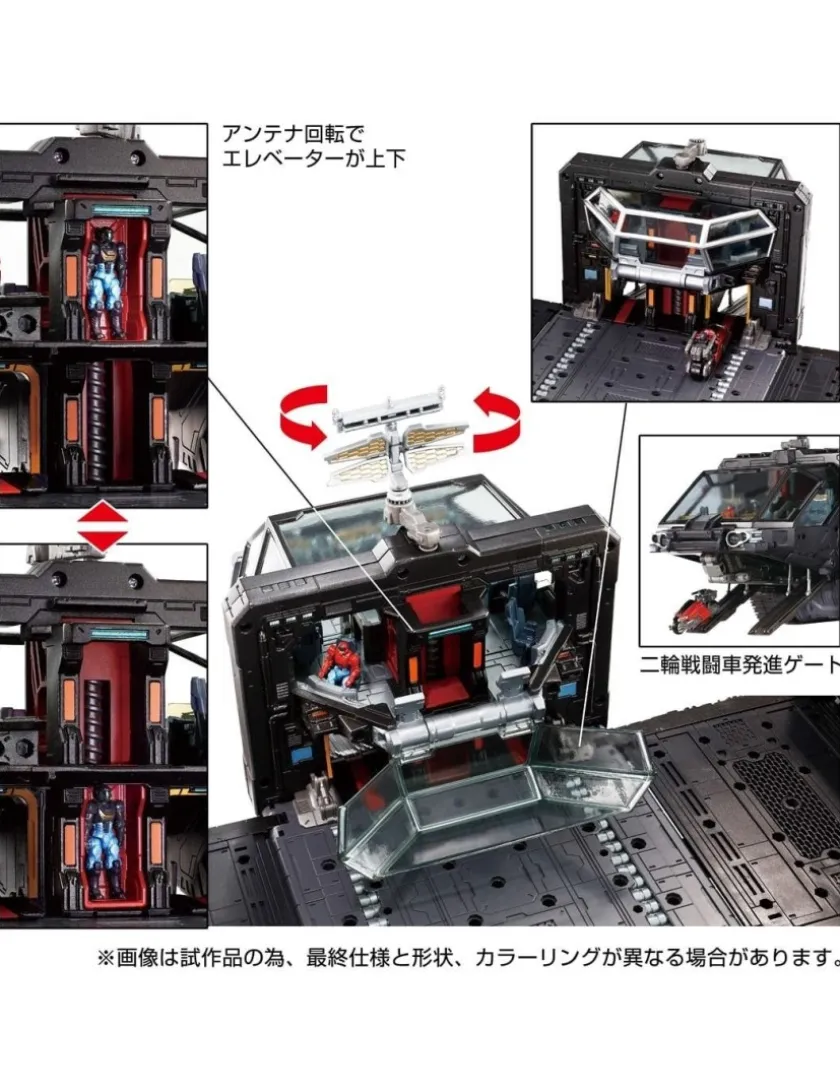 アンテナ回転で
エレベーターが上下

二輪戦闘車発進ゲート

※画像は試作品の為、最終仕様と形状、カラーリングが異なる場合があります。