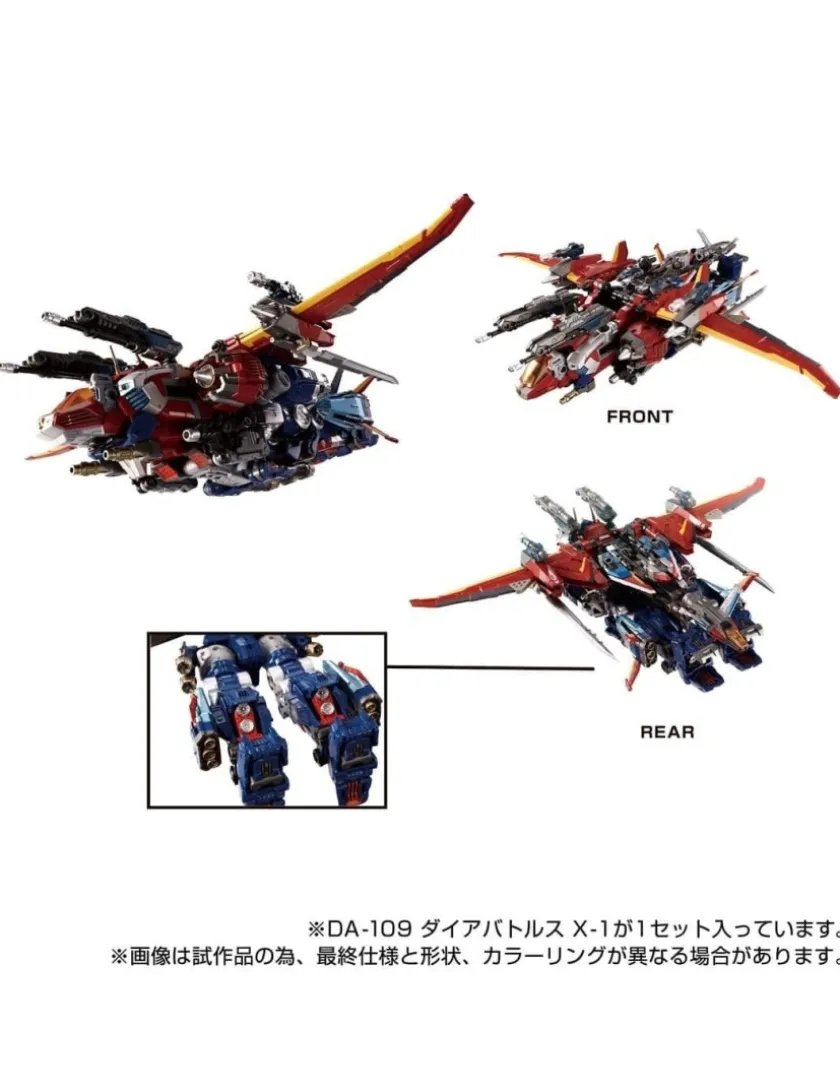 FRONT

REAR

※DA-109 ダイアバトルス X-1が1セット入っています。
※画像は試作品の為、最終仕様と形状、カラーリングが異なる場合があります。