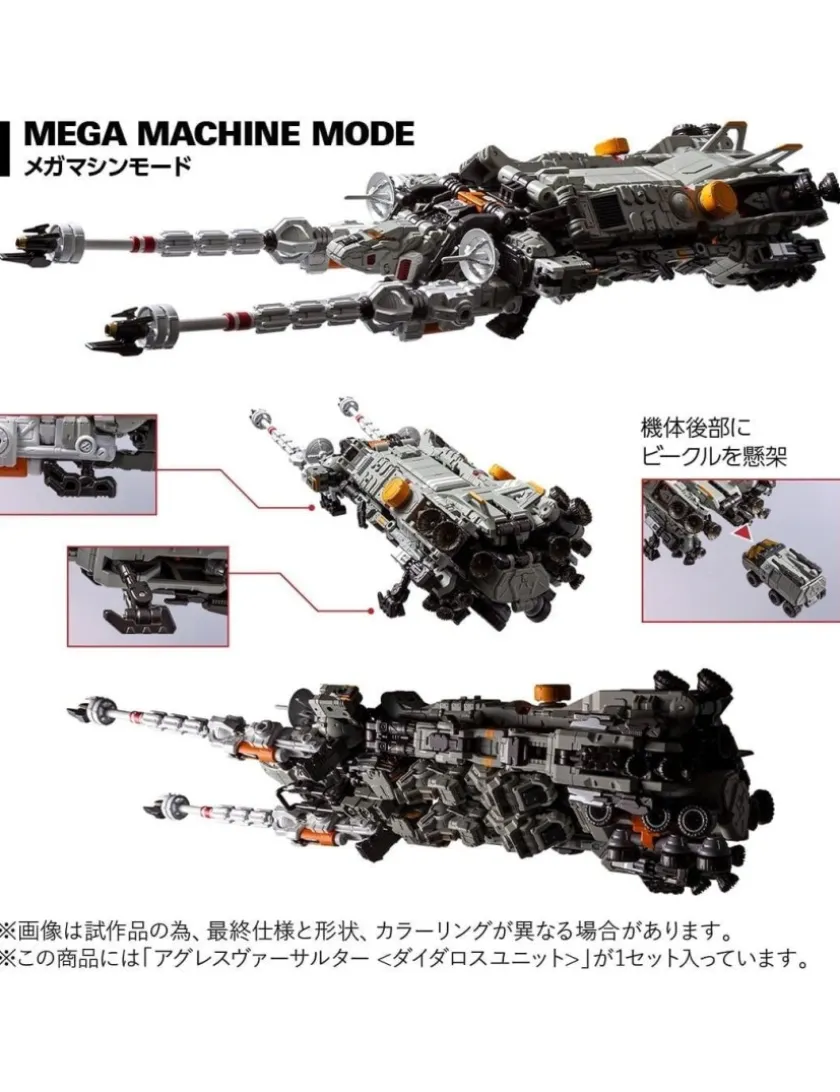 MEGA MACHINE MODE
メガマシンモード

機体後部に
ビークルを懸架

※画像は試作品の為、最終仕様と形状、カラーリングが異なる場合があります。
※この商品には「アグレスヴァーサルター <ダイダロスユニット>」が1セット入っています。