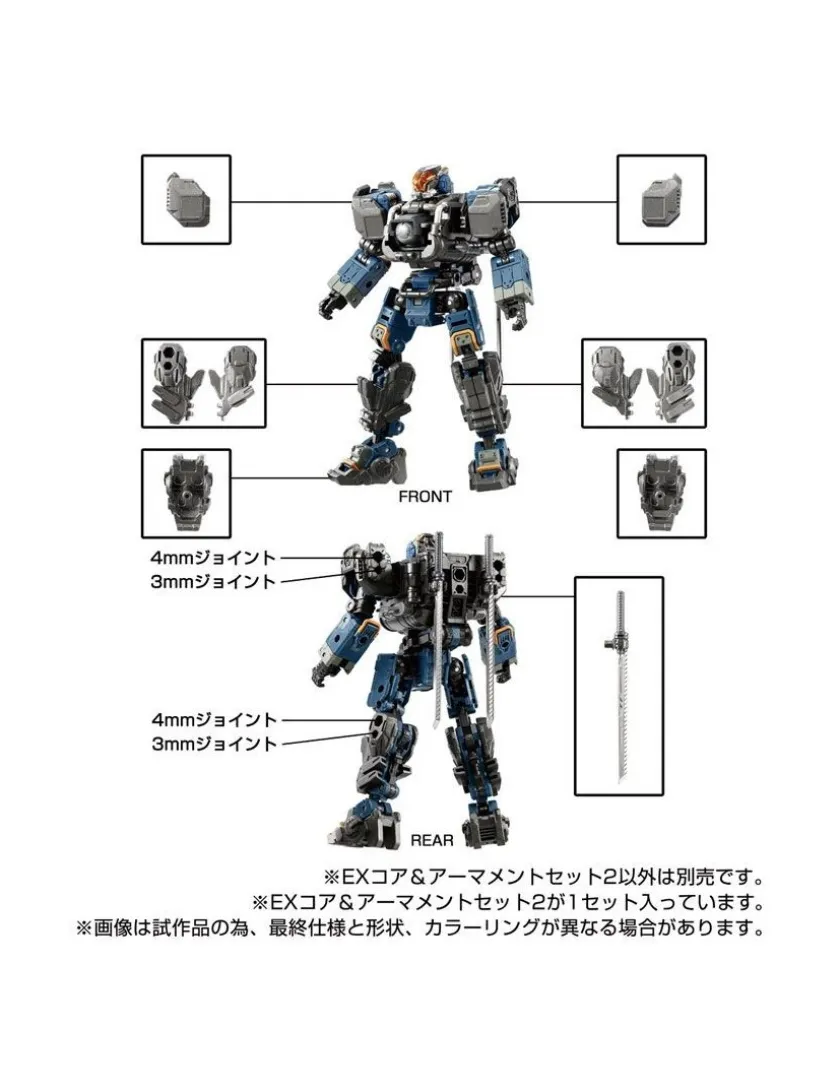 FRONT

4mmジョイント
3mmジョイント

4mmジョイント
3mmジョイント

REAR

※EXコア＆アーマメントセット2以外は別売です。
※EXコア＆アーマメントセット2が1セット入っています。
※画像は試作品の為、最終仕様と形状、カラーリングが異なる場合があります。