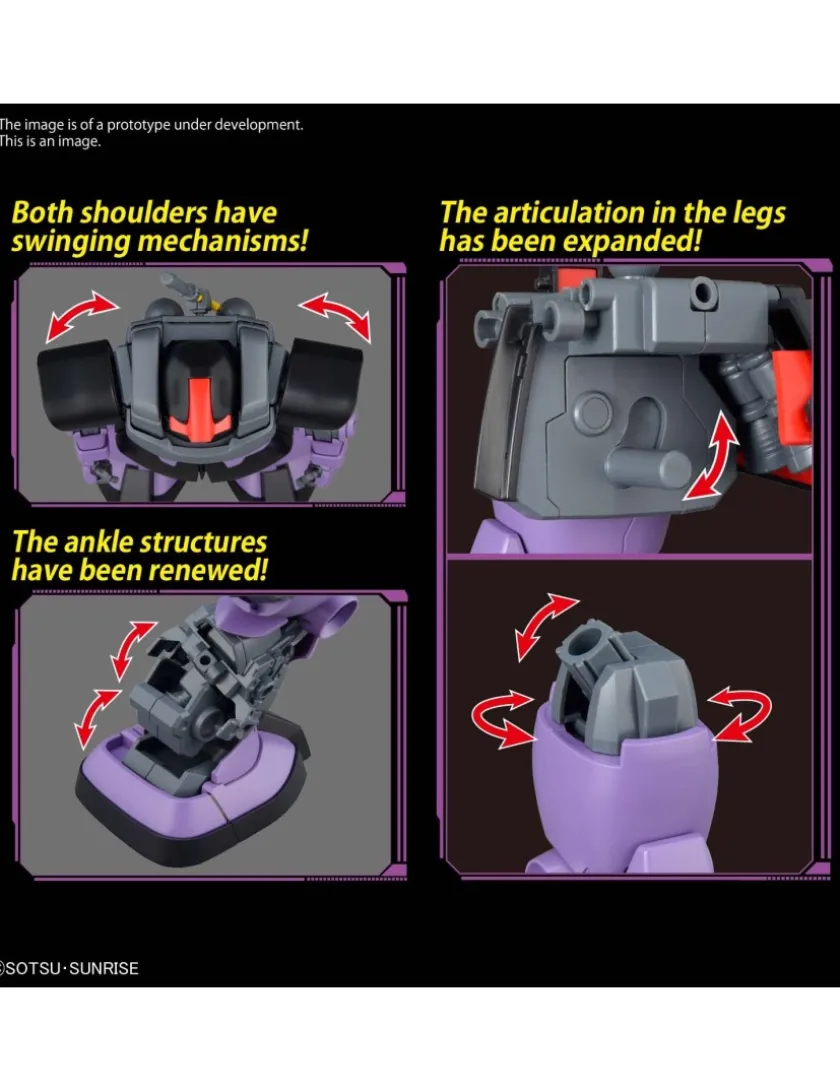 The image is of a prototype under development.
This is an image.

Both shoulders have swinging mechanisms!

The ankle structures have been renewed!

The articulation in the legs has been expanded!

©SOTSU·SUNRISE