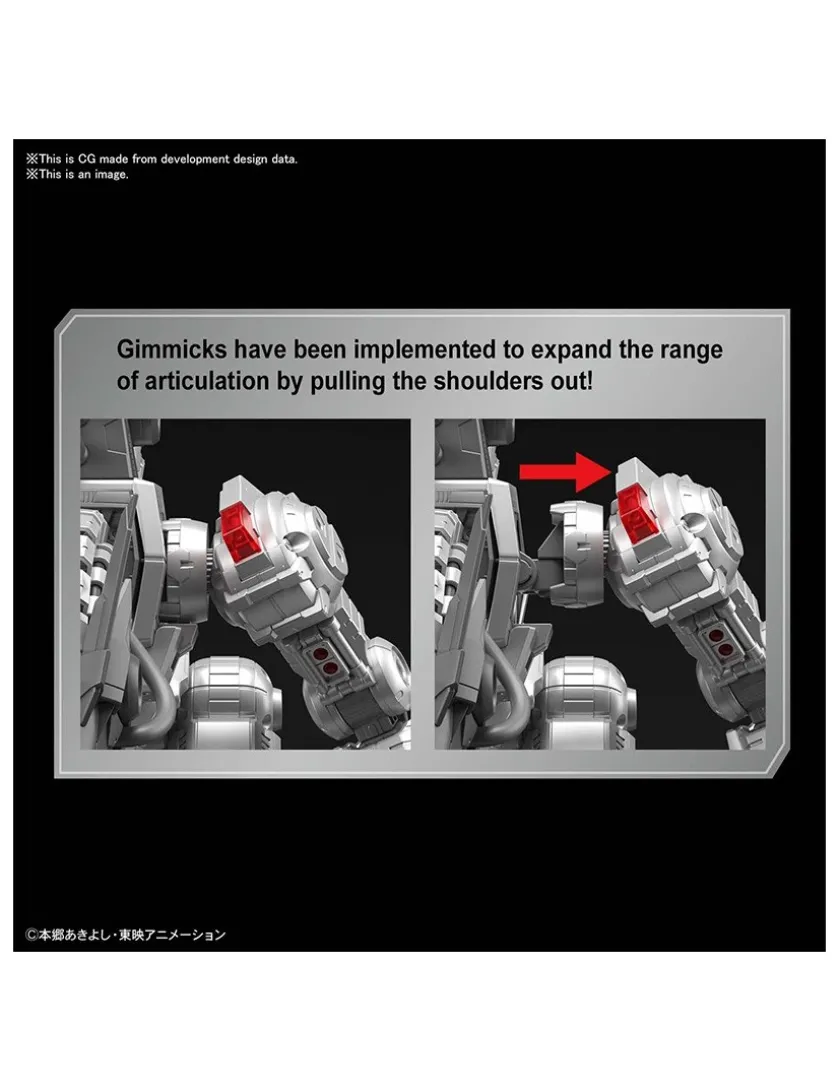 ※This is CG made from development design data.
※This is an image.

Gimmicks have been implemented to expand the range of articulation by pulling the shoulders out!

©本郷あきよし・東映アニメーション